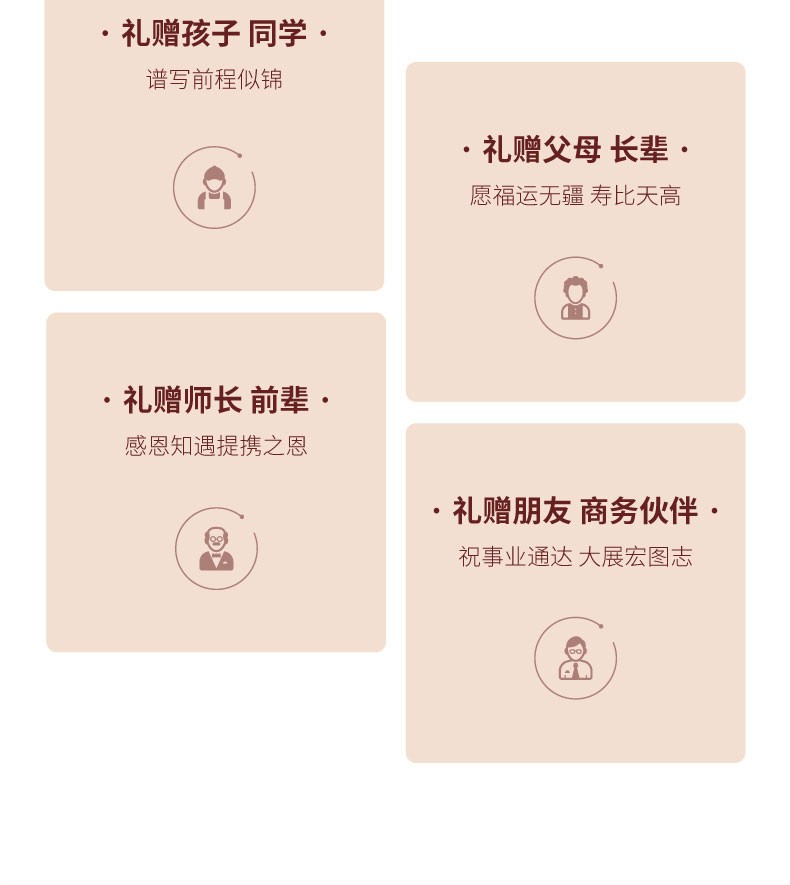 · 礼赠孩子 同学 ·
谱写前程似锦

· 礼赠师长 前辈 ·
感恩知遇提携之恩

· 礼赠父母 长辈 ·
愿福运无疆 寿比天高

· 礼赠朋友 商务伙伴 ·
祝事业通达 大展宏图志