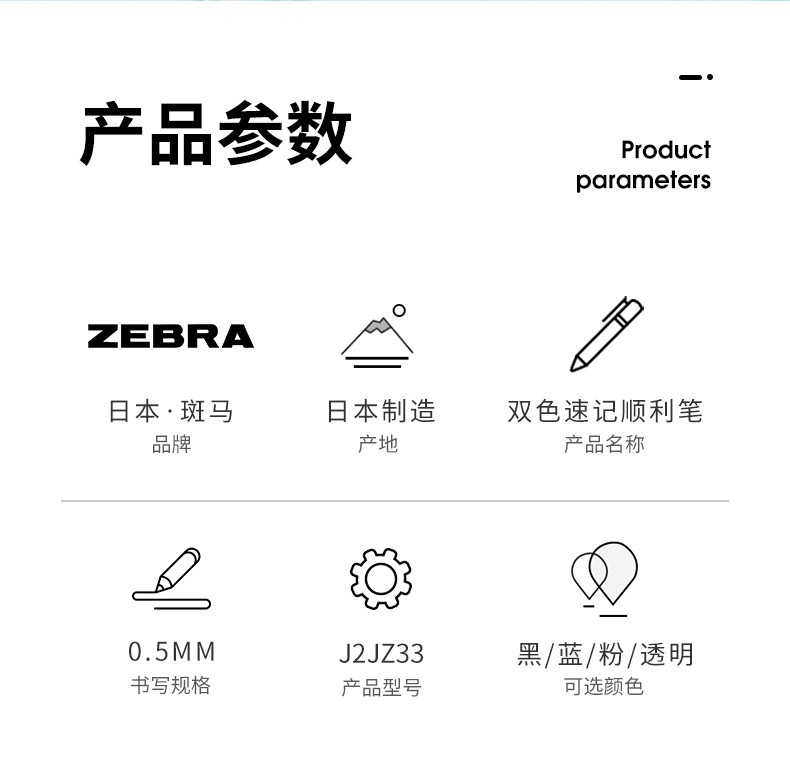 产品参数

Product
parameters

ZEBRA

日本·斑马
品牌

日本制造
产地

双色速记顺利笔
产品名称

0.5MM
书写规格

J2JZ33
产品型号

黑/蓝/粉/透明
可选颜色