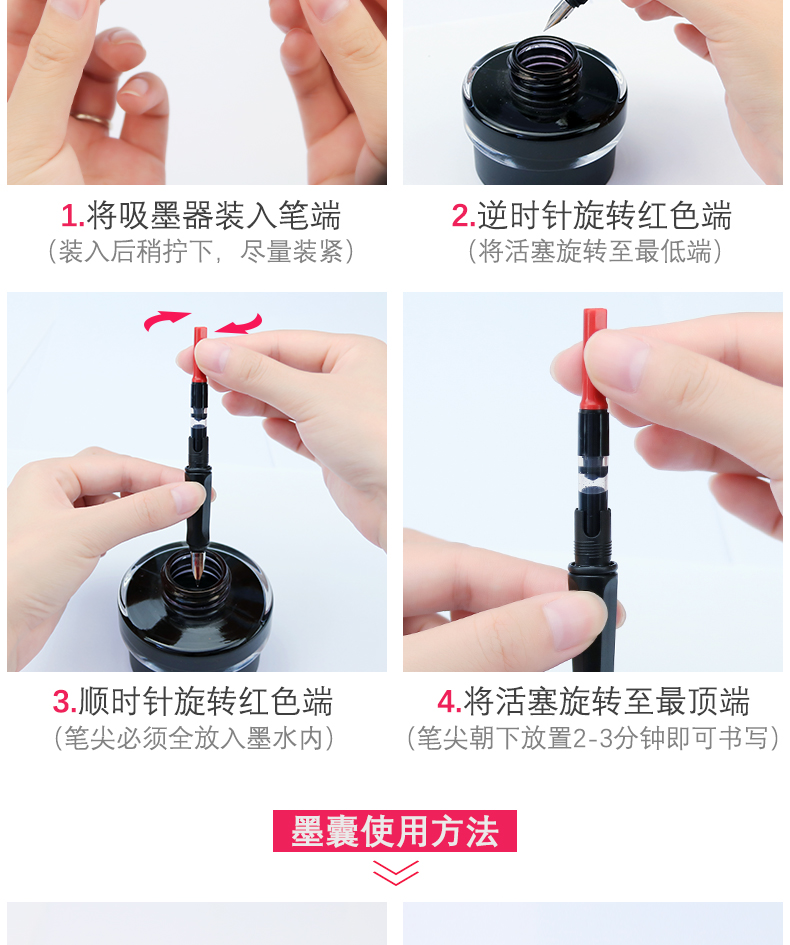 1.将吸墨器装入笔端
（装入后稍拧下，尽量装紧）

2.逆时针旋转红色端
（将活塞旋转至最低端）

3.顺时针旋转红色端
（笔尖必须全放入墨水内）

4.将活塞旋转至最顶端
（笔尖朝下放置2-3分钟即可书写）

墨囊使用方法