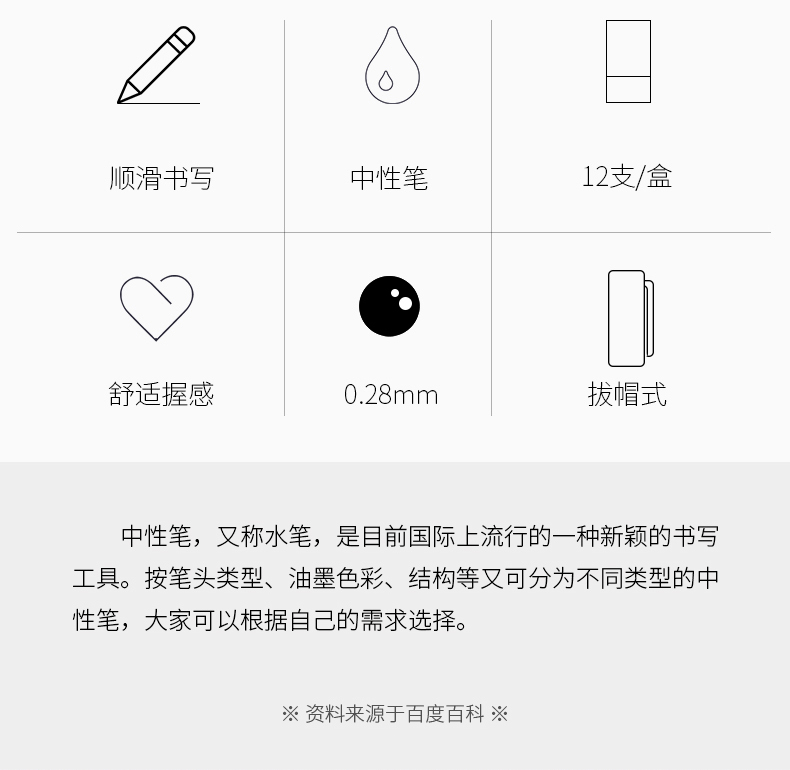 顺滑书写

中性笔

12支/盒

舒适握感

0.28mm

拔帽式

中性笔，又称水笔，是目前国际上流行的一种新颖的书写工具。按笔头类型、油墨色彩、结构等又可分为不同类型的中性笔，大家可以根据自己的需求选择。

※ 资料来源于百度百科 ※