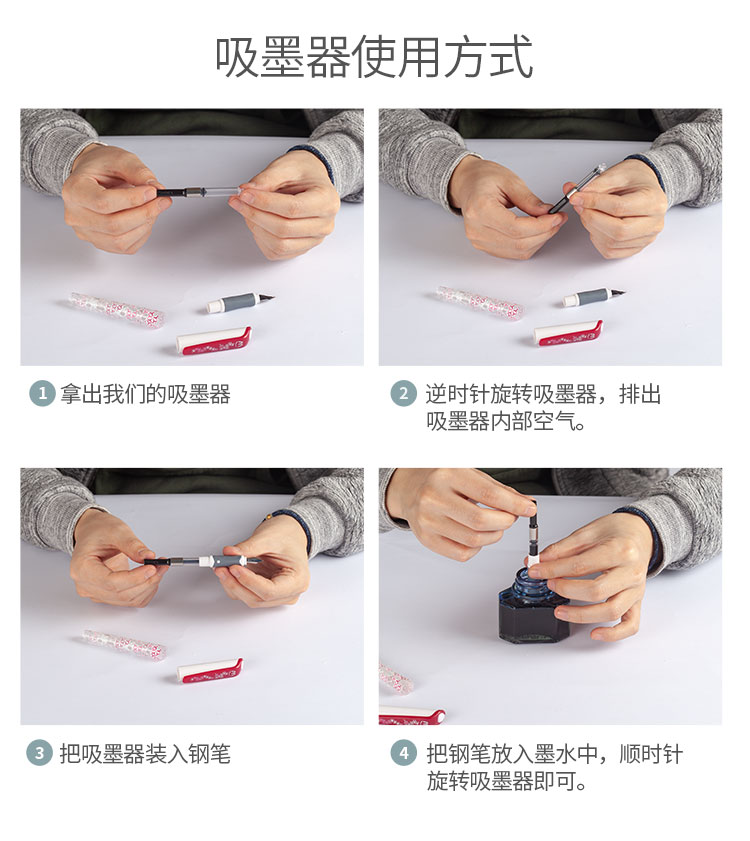 吸墨器使用方式

1 拿出我们的吸墨器

2 逆时针旋转吸墨器，排出吸墨器内部空气。

3 把吸墨器装入钢笔

4 把钢笔放入墨水中，顺时针旋转吸墨器即可。