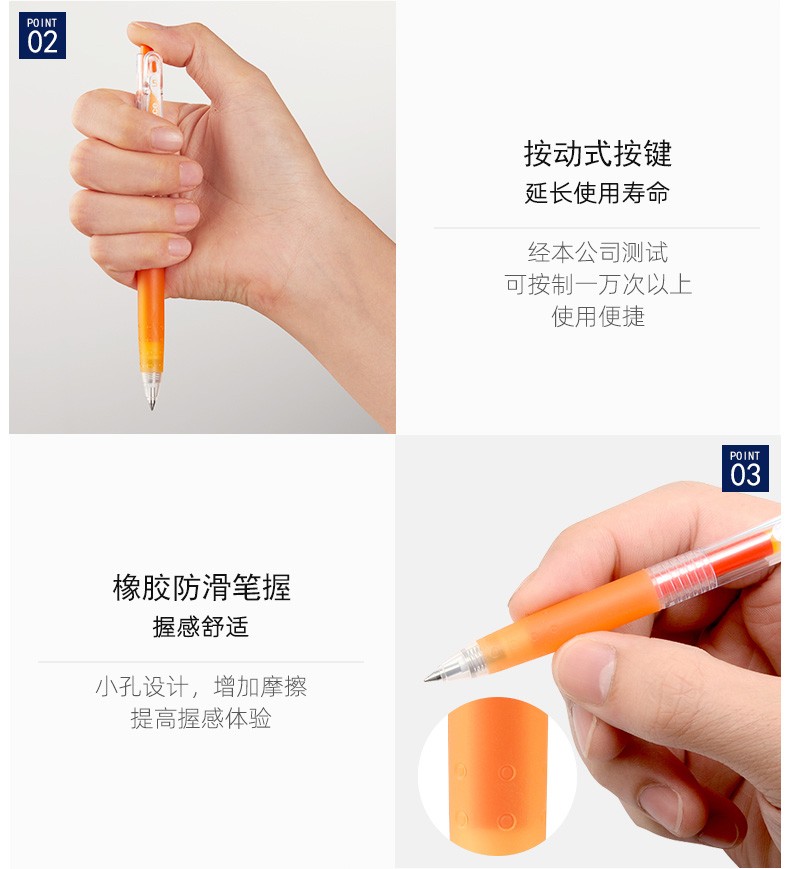 POINT
02

按动式按键
延长使用寿命

经本公司测试
可按制一万次以上
使用便捷

POINT
03

橡胶防滑笔握
握感舒适

小孔设计，增加摩擦
提高握感体验