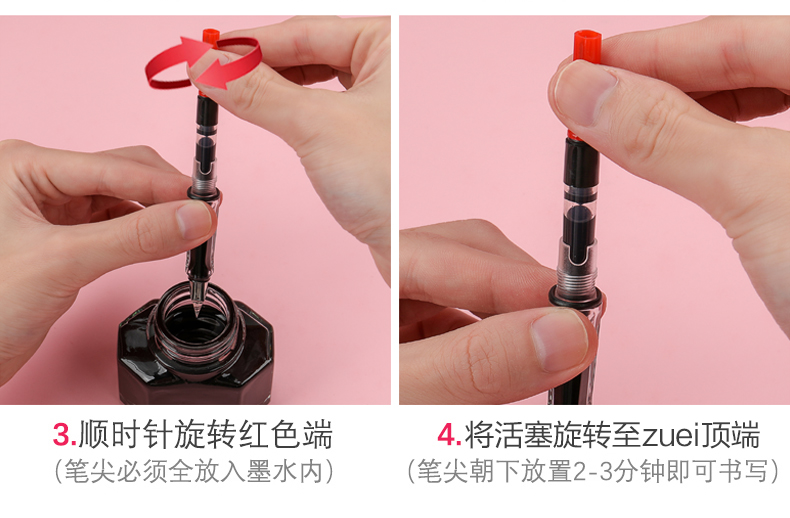 3.顺时针旋转红色端
（笔尖必须全放入墨水内）

4.将活塞旋转至zuei顶端
（笔尖朝下放置2-3分钟即可书写）