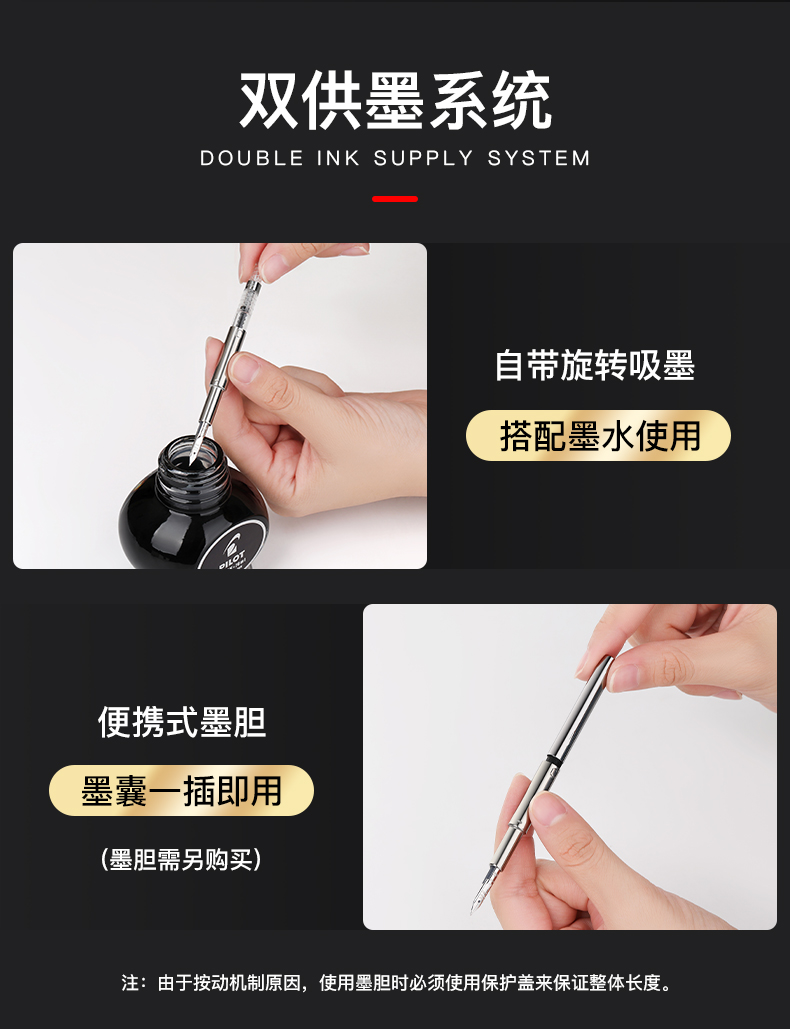 双供墨系统

DOUBLE INK SUPPLY SYSTEM

PILOT

自带旋转吸墨

搭配墨水使用

便携式墨胆

墨囊一插即用

（墨胆需另购买）

注：由于按动机制原因，使用墨胆时必须使用保护盖来保证整体长度。