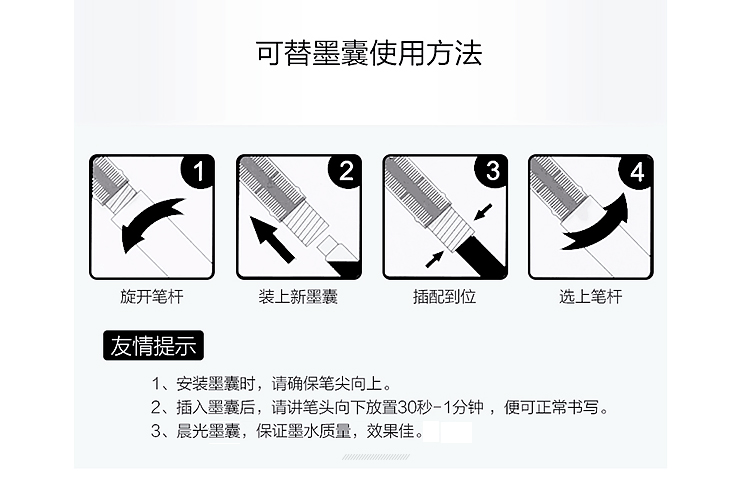 可替墨囊使用方法

1
旋开笔杆

2
装上新墨囊

3
插配到位

4
选上笔杆

友情提示

1、安装墨囊时，请确保笔尖向上。
2、插入墨囊后，请讲笔头向下放置30秒-1分钟，便可正常书写。
3、晨光墨囊，保证墨水质量，效果佳。