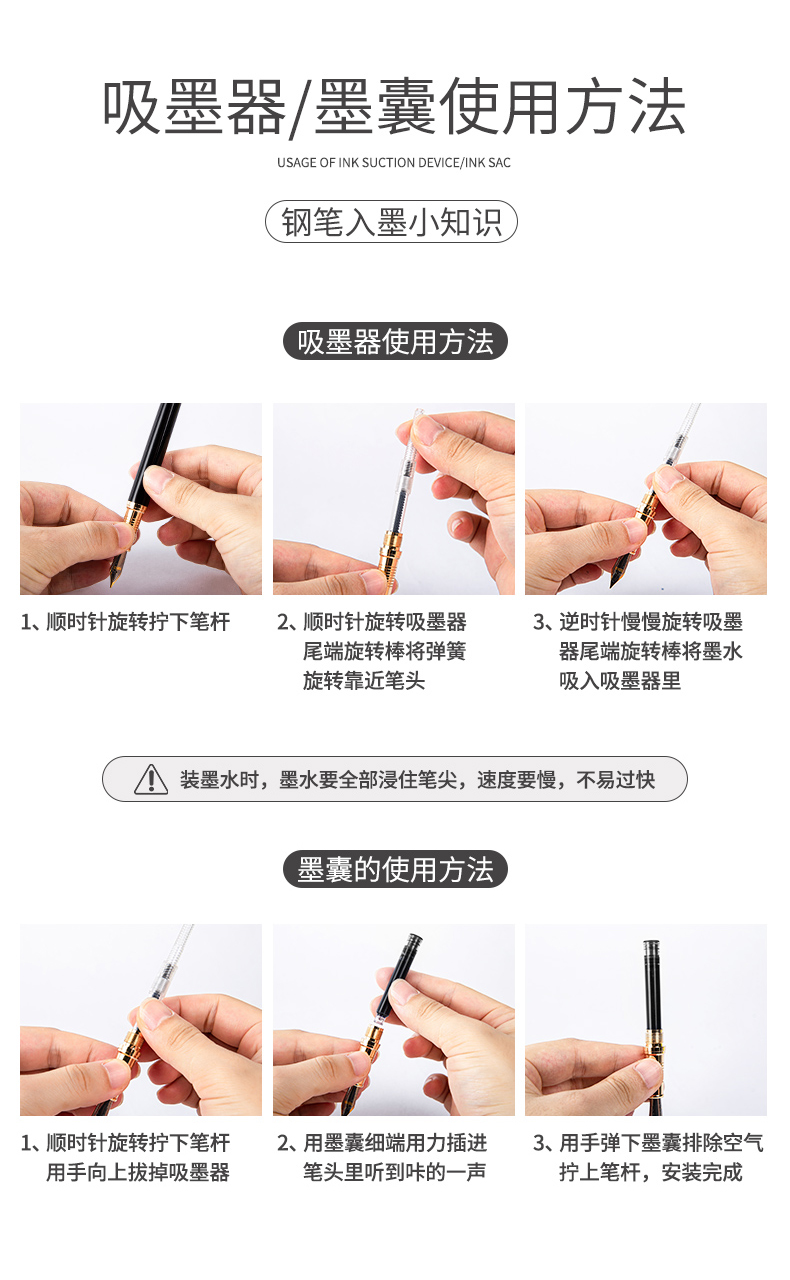 吸墨器/墨囊使用方法

USAGE OF INK SUCTION DEVICE/INK SAC

钢笔入墨小知识

吸墨器使用方法

1、顺时针旋转拧下笔杆

2、顺时针旋转吸墨器尾端旋转棒将弹簧旋转靠近笔头

3、逆时针慢慢旋转吸墨器尾端旋转棒将墨水吸入吸墨器里

装墨水时，墨水要全部浸住笔尖，速度要慢，不易过快

墨囊的使用方法

1、顺时针旋转拧下笔杆用手向上拔掉吸墨器

2、用墨囊细端用力插进笔头里听到咔的一声

3、用手弹下墨囊排除空气拧上笔杆，安装完成