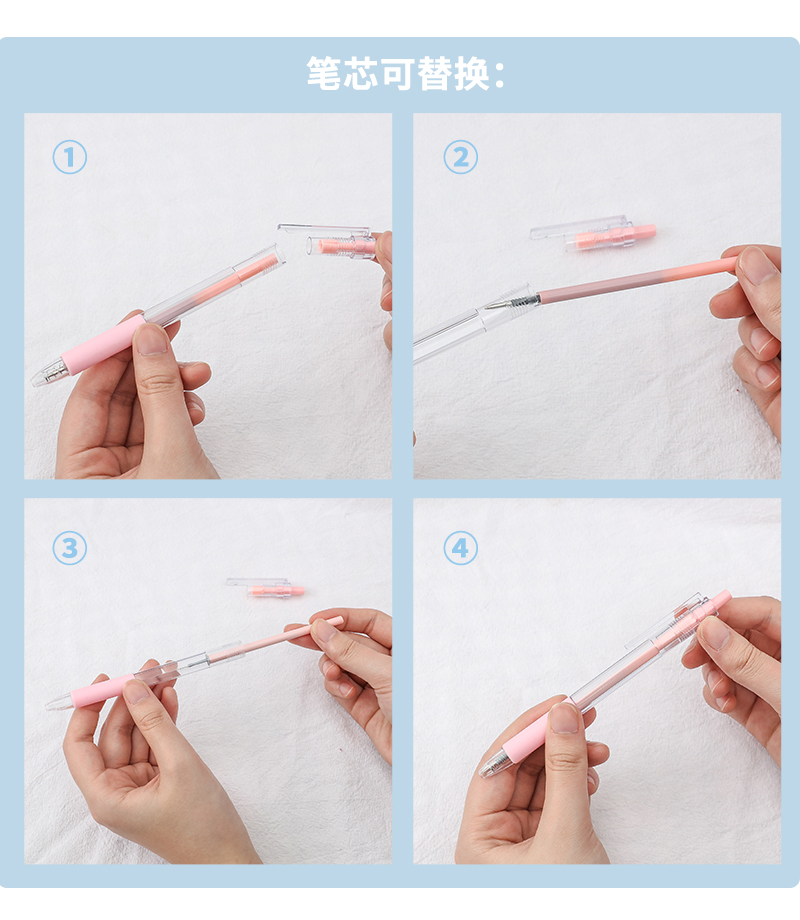 笔芯可替换:

①

②

③

④