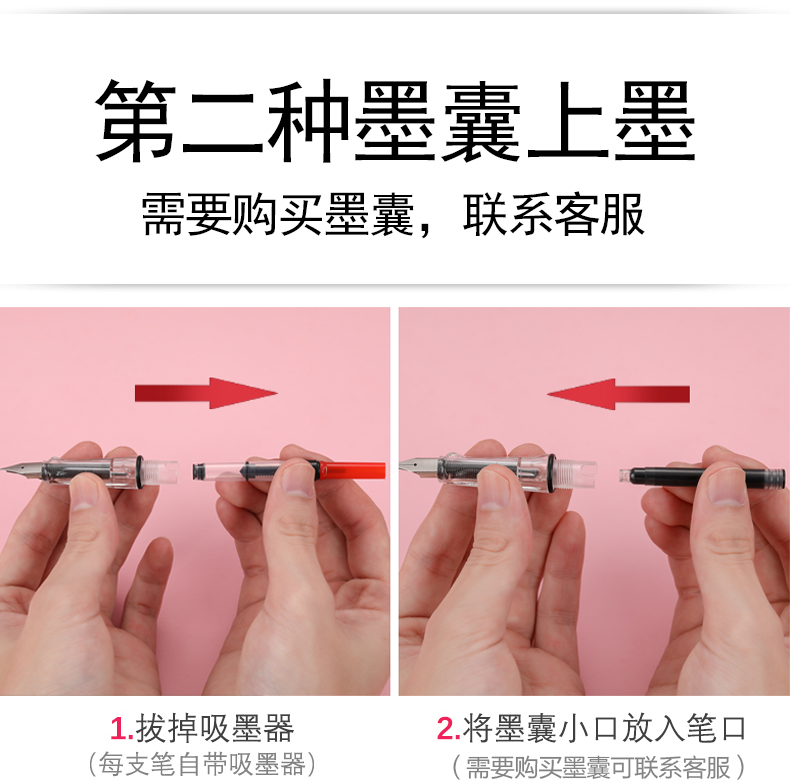 第二种墨囊上墨

需要购买墨囊，联系客服

1.拔掉吸墨器
（每支笔自带吸墨器）

2.将墨囊小口放入笔口
（需要购买墨囊可联系客服）