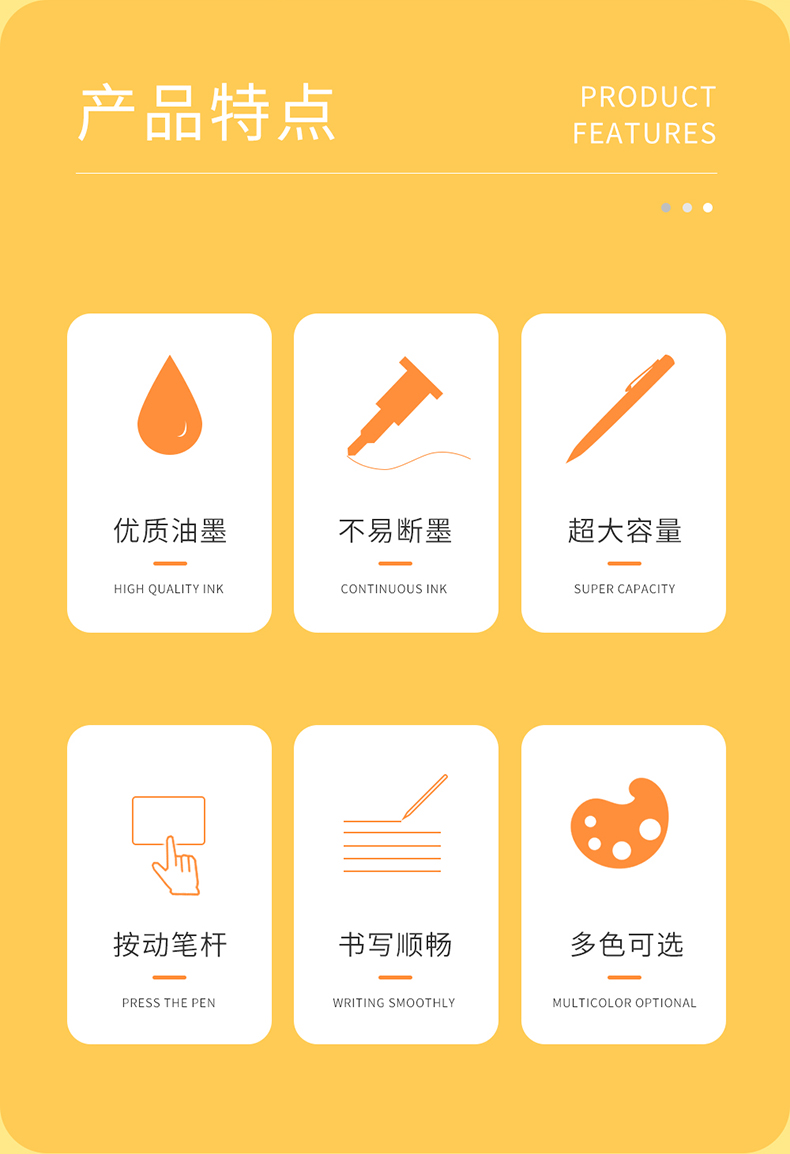 产品特点

PRODUCT
FEATURES

优质油墨

HIGH QUALITY INK

不易断墨

CONTINUOUS INK

超大容量

SUPER CAPACITY

按动笔杆

PRESS THE PEN

书写顺畅

WRITING SMOOTHLY

多色可选

MULTICOLOR OPTIONAL