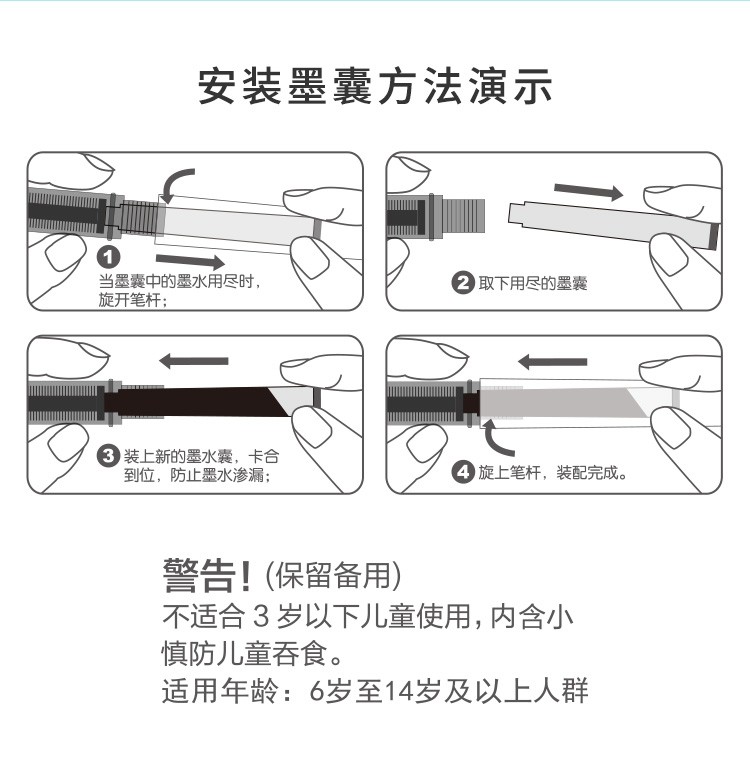 安装墨囊方法演示

1 当墨囊中的墨水用尽时，旋开笔杆；

2 取下用尽的墨囊

3 装上新的墨水囊，卡合到位，防止墨水渗漏；

4 旋上笔杆，装配完成。

警告！(保留备用)
不适合 3 岁以下儿童使用，内含小
慎防儿童吞食。
适用年龄：6岁至14岁及以上人群