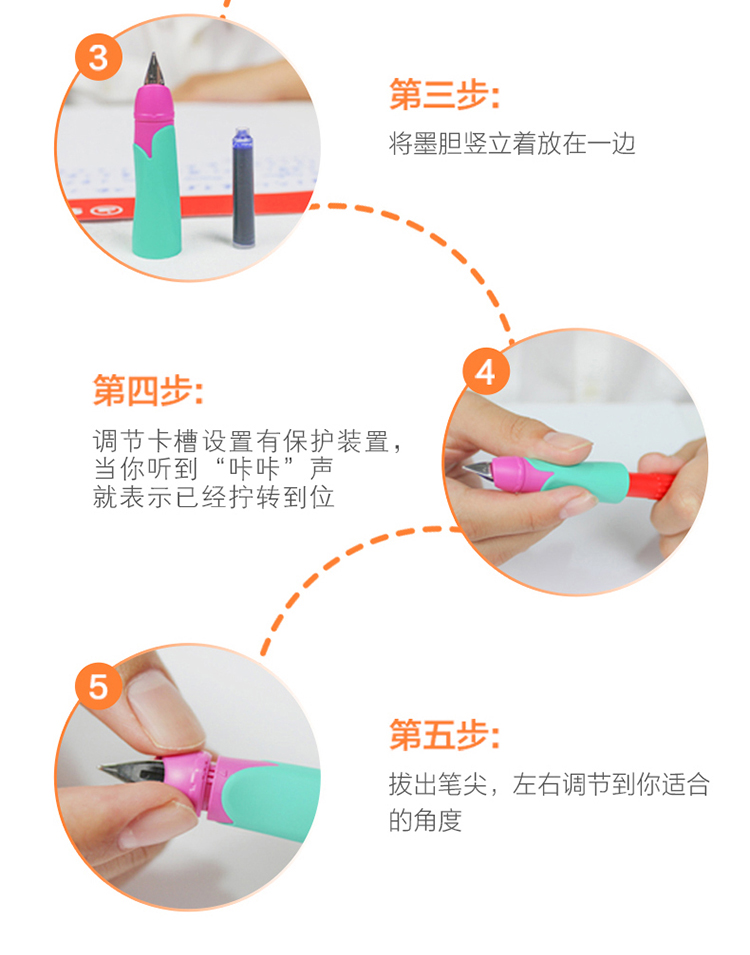 3

第三步:

将墨胆竖立着放在一边

4

第四步:

调节卡槽设置有保护装置，当你听到“咔咔”声就表示已经拧转到位

5

第五步:

拔出笔尖，左右调节到你适合的角度