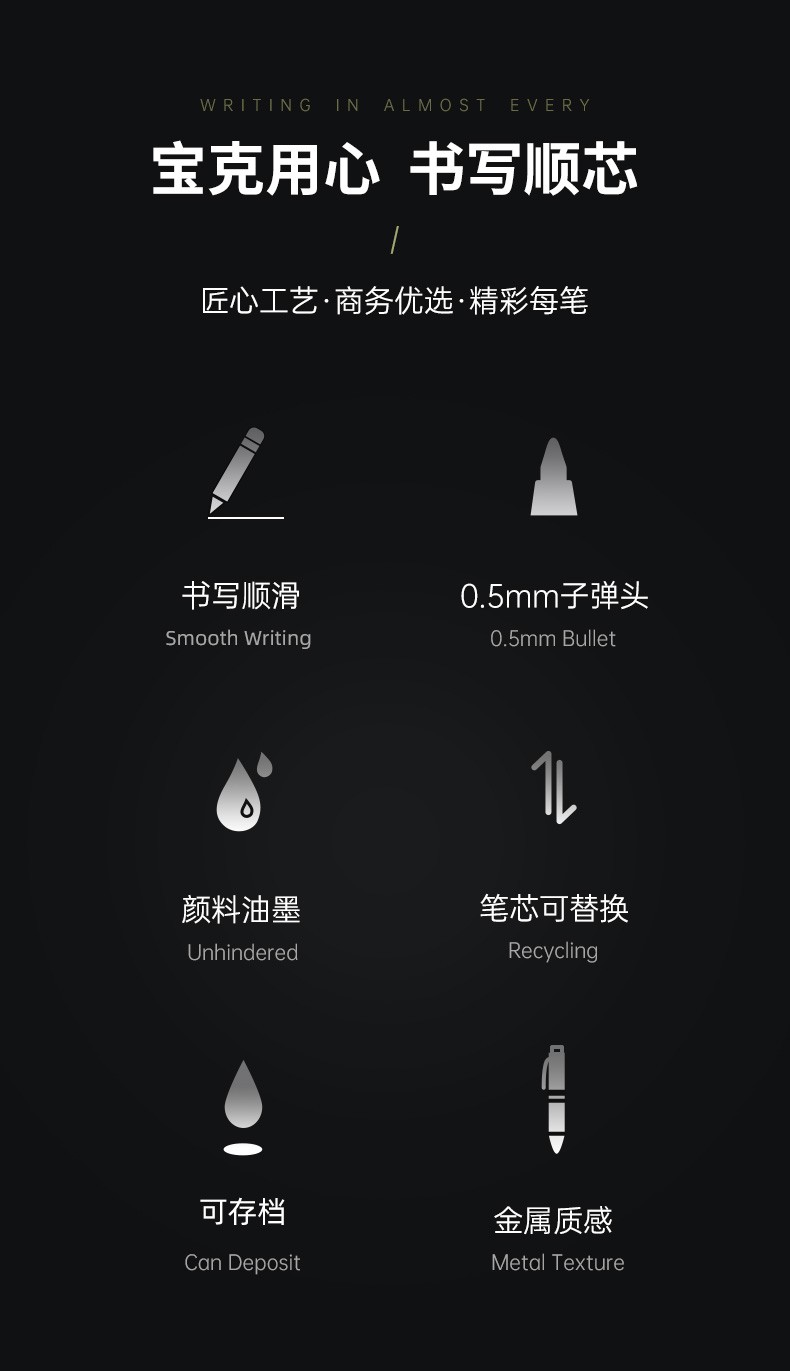 WRITING IN ALMOST EVERY

宝克用心 书写顺芯

/

匠心工艺·商务优选·精彩每笔

书写顺滑
Smooth Writing

0.5mm子弹头
0.5mm Bullet

颜料油墨
Unhindered

笔芯可替换
Recycling

可存档
Can Deposit

金属质感
Metal Texture