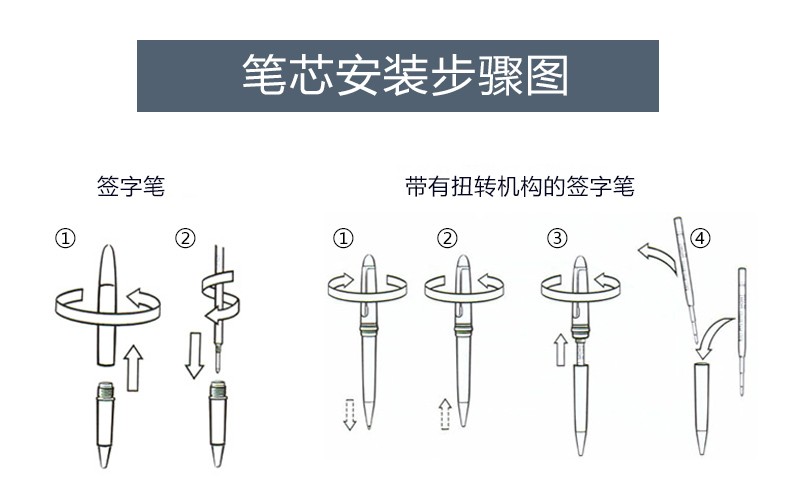 笔芯安装步骤图

签字笔

① ②

带有扭转机构的签字笔

① ② ③ ④