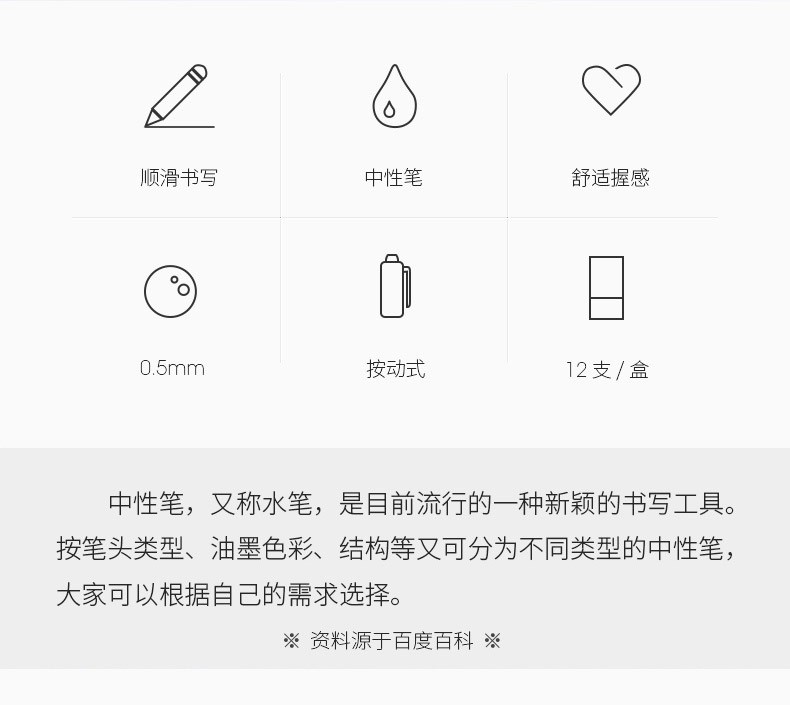 顺滑书写

中性笔

舒适握感

0.5mm

按动式

12支/盒

中性笔，又称水笔，是目前流行的一种新颖的书写工具。按笔头类型、油墨色彩、结构等又可分为不同类型的中性笔，大家可以根据自己的需求选择。

※ 资料源于百度百科 ※