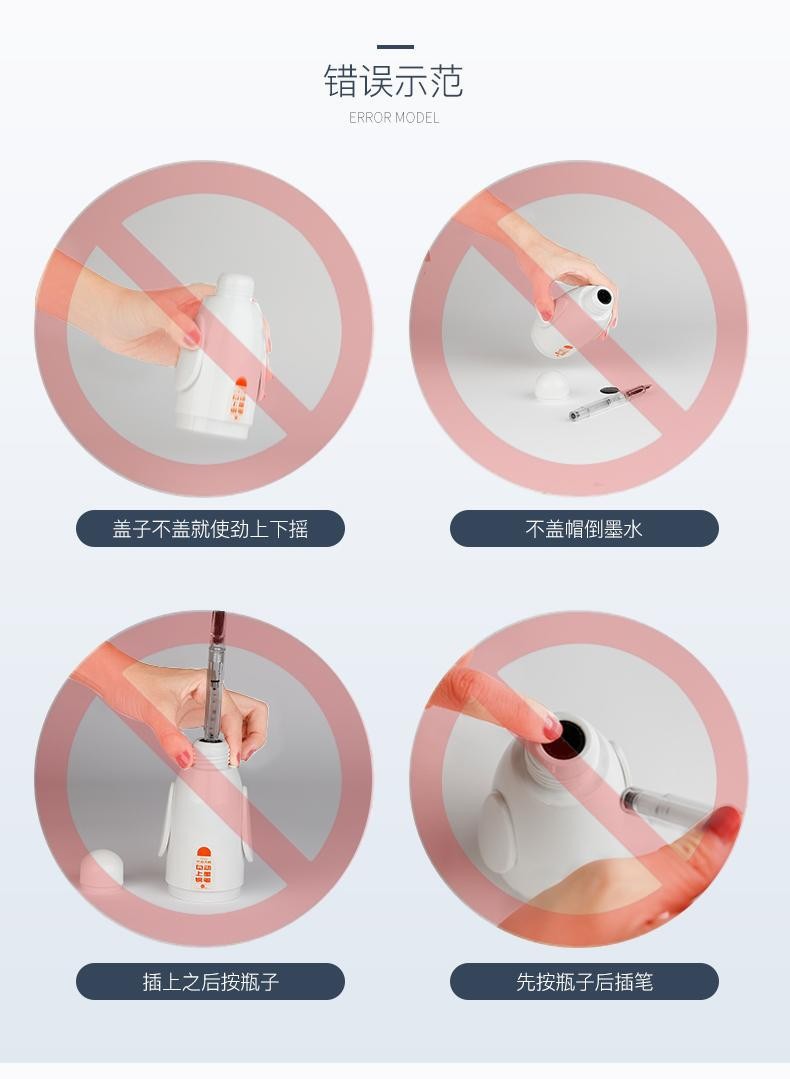 错误示范

ERROR MODEL

盖子不盖就使劲上下摇

不盖帽倒墨水

插上之后按瓶子

先按瓶子后插笔