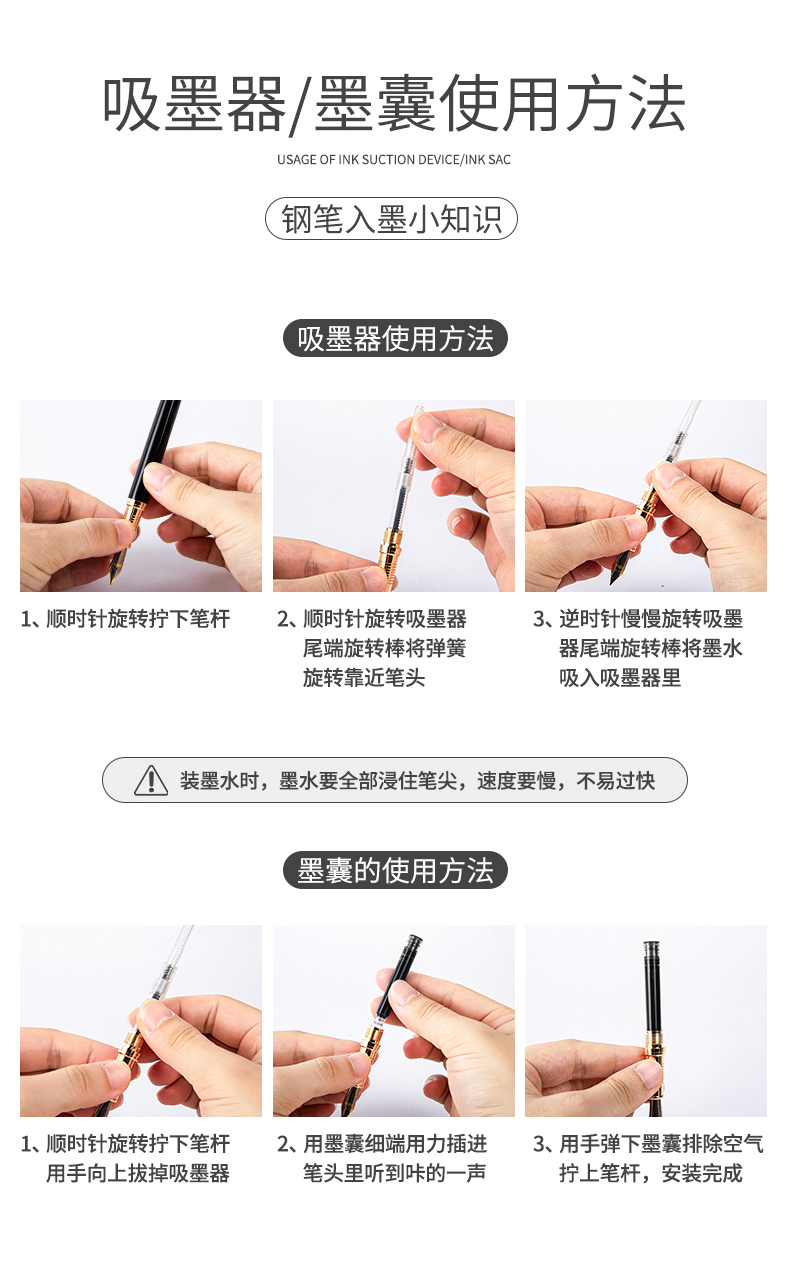 吸墨器/墨囊使用方法

USAGE OF INK SUCTION DEVICE/INK SAC

钢笔入墨小知识

吸墨器使用方法

1、顺时针旋转拧下笔杆

2、顺时针旋转吸墨器尾端旋转棒将弹簧旋转靠近笔头

3、逆时针慢慢旋转吸墨器尾端旋转棒将墨水吸入吸墨器里

装墨水时，墨水要全部浸住笔尖，速度要慢，不易过快

墨囊的使用方法

1、顺时针旋转拧下笔杆用手向上拔掉吸墨器

2、用墨囊细端用力插进笔头里听到咔的一声

3、用手弹下墨囊排除空气拧上笔杆，安装完成