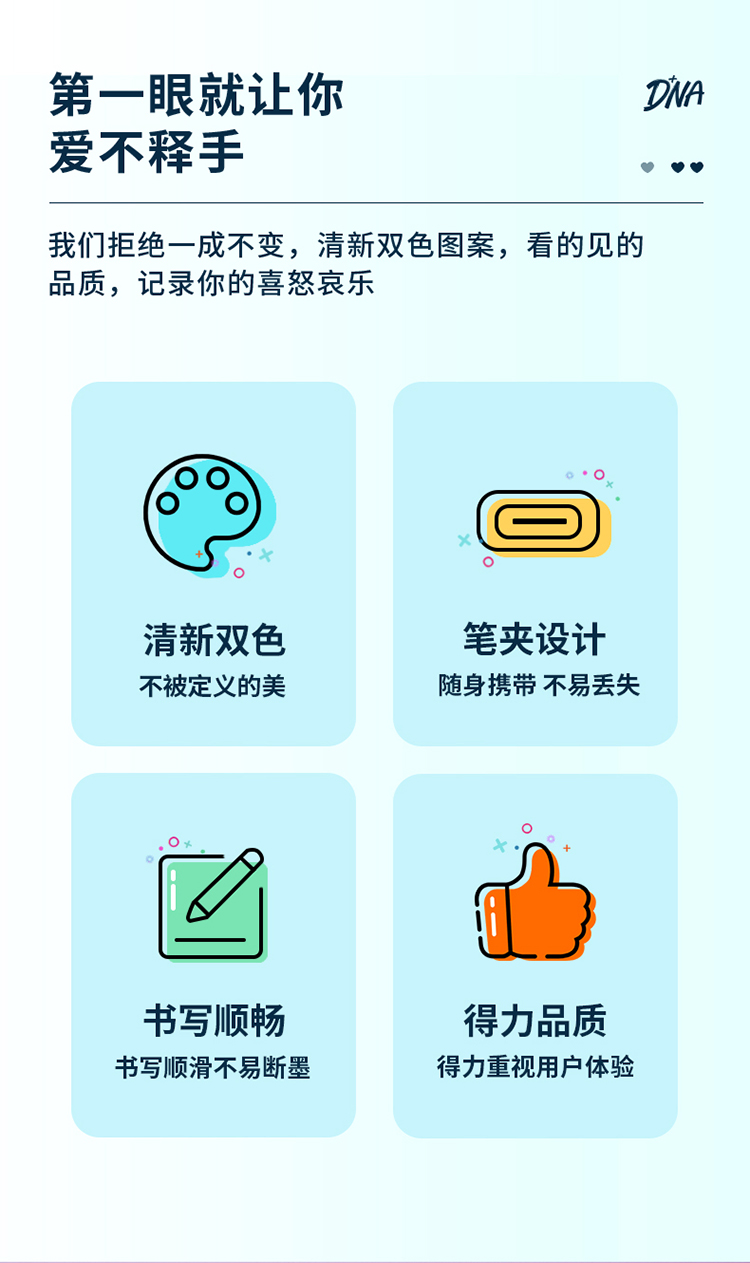 第一眼就让你
爱不释手

DNA

我们拒绝一成不变，清新双色图案，看的见的品质，记录你的喜怒哀乐

清新双色
不被定义的美

笔夹设计
随身携带 不易丢失

书写顺畅
书写顺滑不易断墨

得力品质
得力重视用户体验