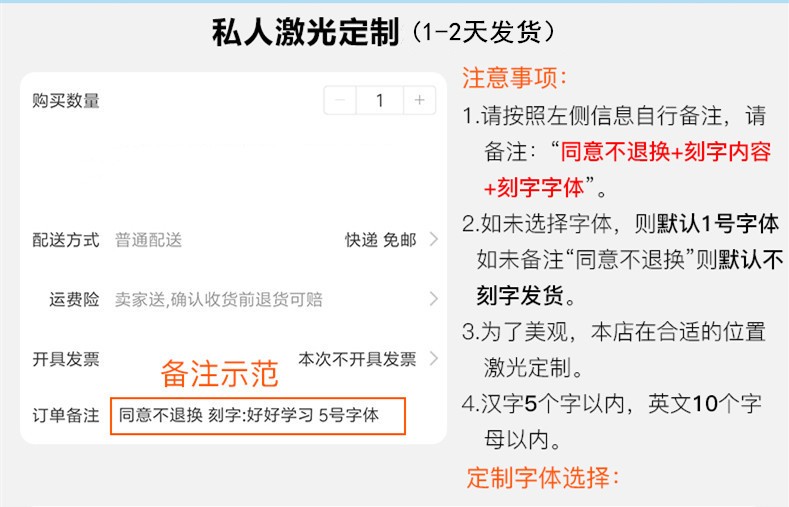 私人激光定制（1-2天发货）

购买数量 − 1 +

配送方式 普通配送 快递 免邮 >

运费险 卖家送,确认收货前退货可赔 >

开具发票 本次不开具发票 >

备注示范

订单备注 同意不退换 刻字:好好学习 5号字体

注意事项:

1.请按照左侧信息自行备注，请备注:“同意不退换+刻字内容+刻字字体”。

2.如未选择字体，则默认1号字体 如未备注“同意不退换”则默认不刻字发货。

3.为了美观，本店在合适的位置激光定制。

4.汉字5个字以内，英文10个字母以内。

定制字体选择: