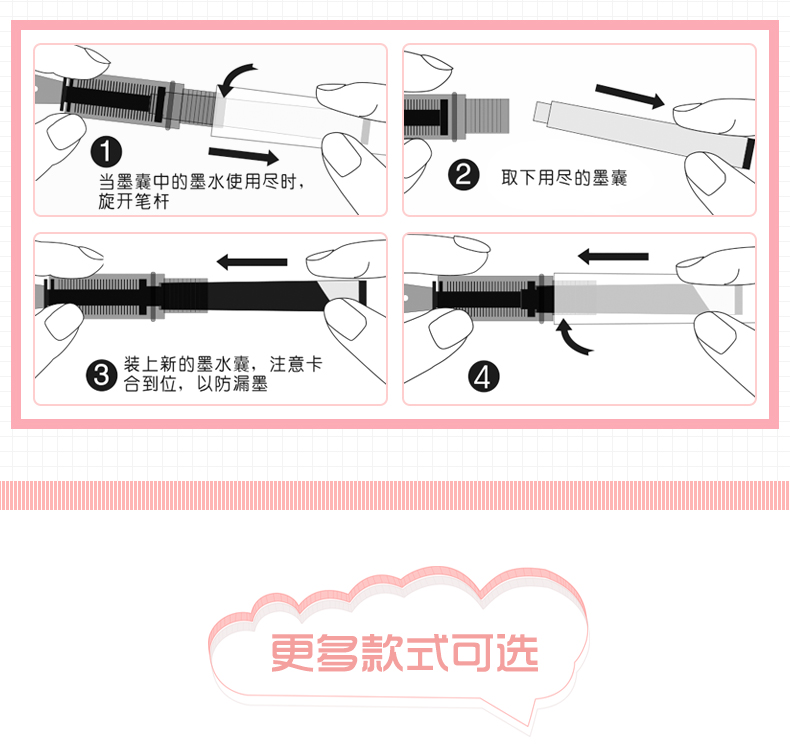 1 当墨囊中的墨水使用尽时，旋开笔杆

2 取下用尽的墨囊

3 装上新的墨水囊，注意卡合到位，以防漏墨

4

更多款式可选